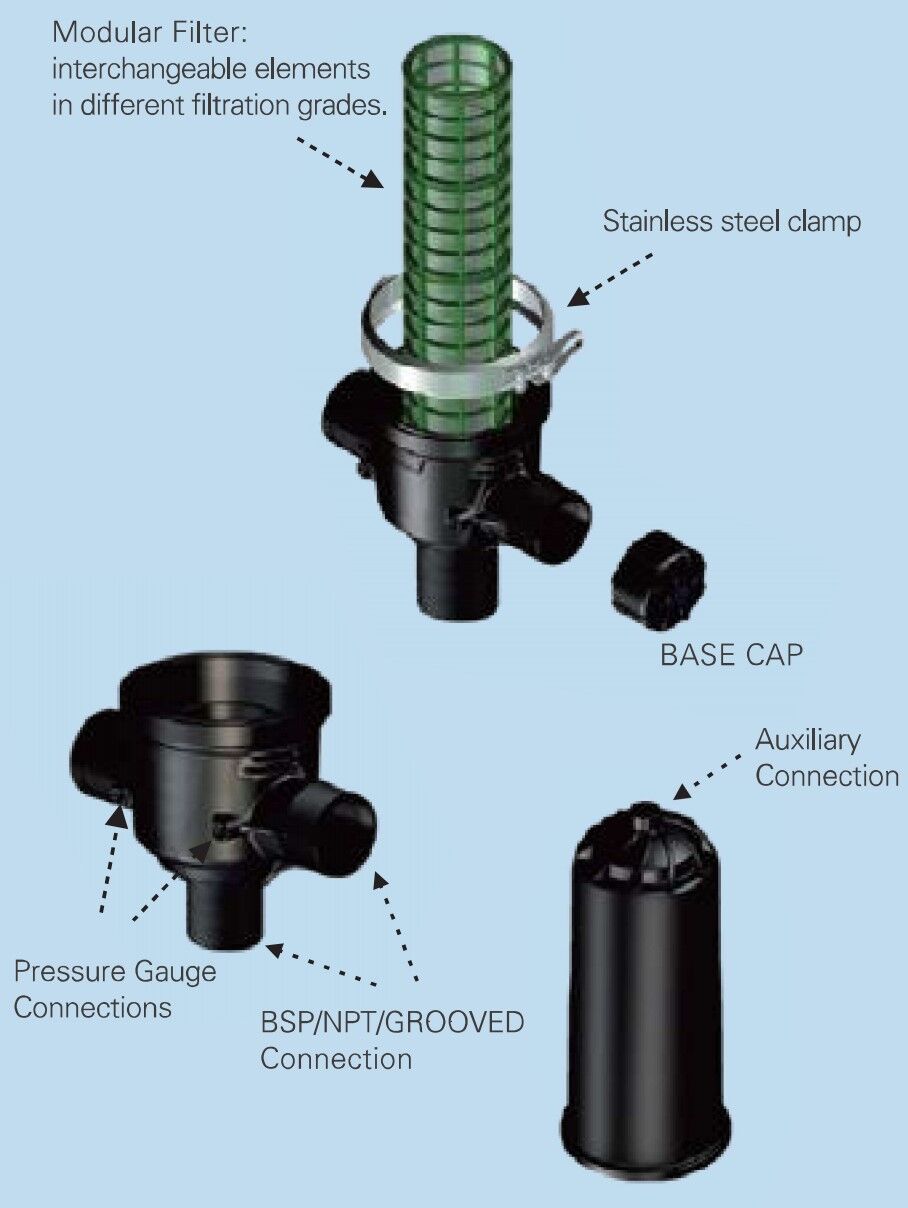 Modular Filter:
interchangeable elements
in different filtration grades.

Stainless steel clamp

BASE CAP

Auxiliary
Connection

Pressure Gauge
Connections

BSP/NPT/GROOVED
Connection