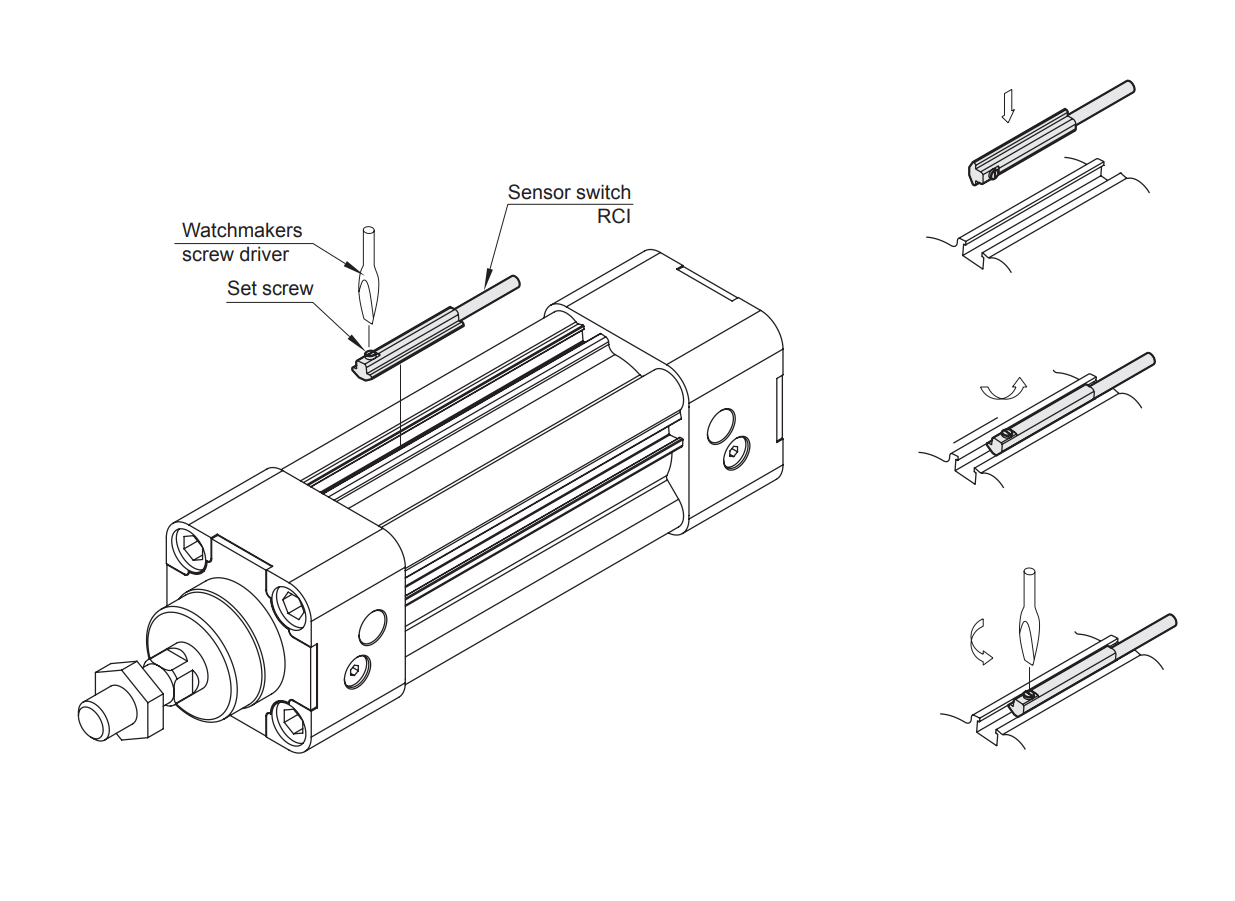 Sensor switch
RCI

Watchmakers
screw driver

Set screw