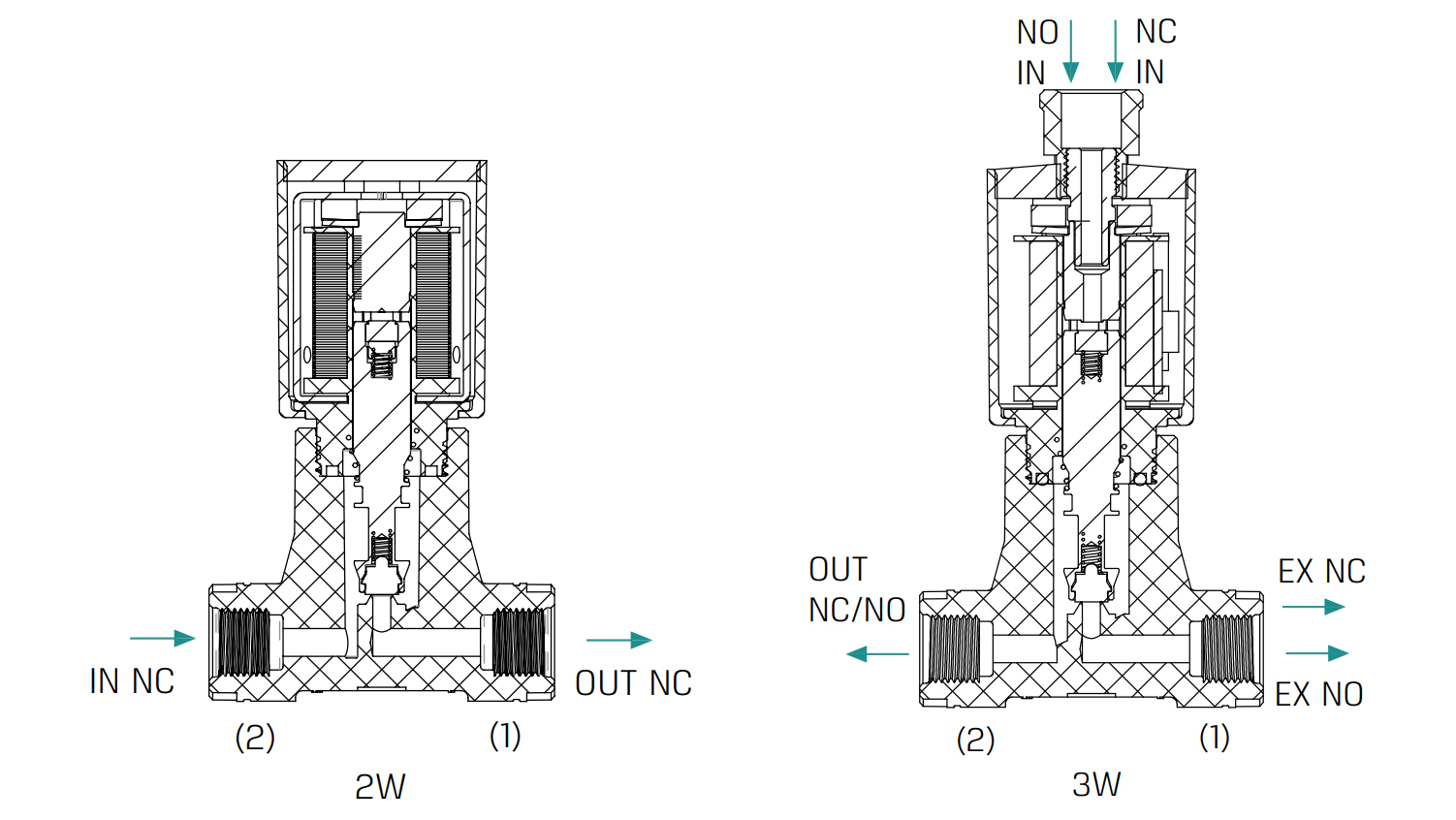 IN NC

OUT NC

(2)

(1)

2W

NO IN

NC IN

OUT NC/NO

EX NC

EX NO

(2)

(1)

3W