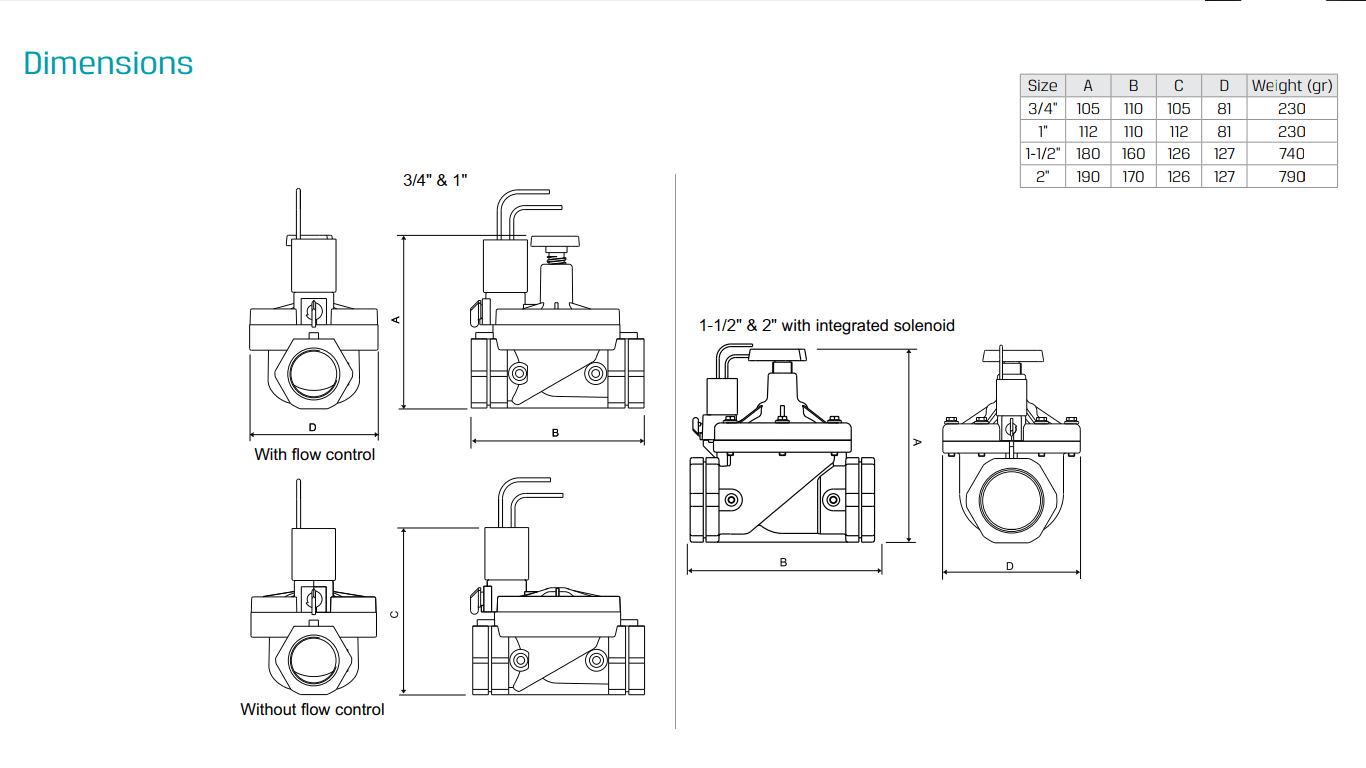 Dimensions

| Size | A | B | C | D | Weight (gr) |
|---|---|---|---|---|---|
| 3/4" | 105 | 110 | 105 | 81 | 230 |
| 1" | 112 | 110 | 112 | 81 | 230 |
| 1-1/2" | 180 | 160 | 126 | 127 | 740 |
| 2" | 190 | 170 | 126 | 127 | 790 |

3/4" & 1"

A

D

B

With flow control

C

Without flow control

1-1/2" & 2" with integrated solenoid

A

B

D