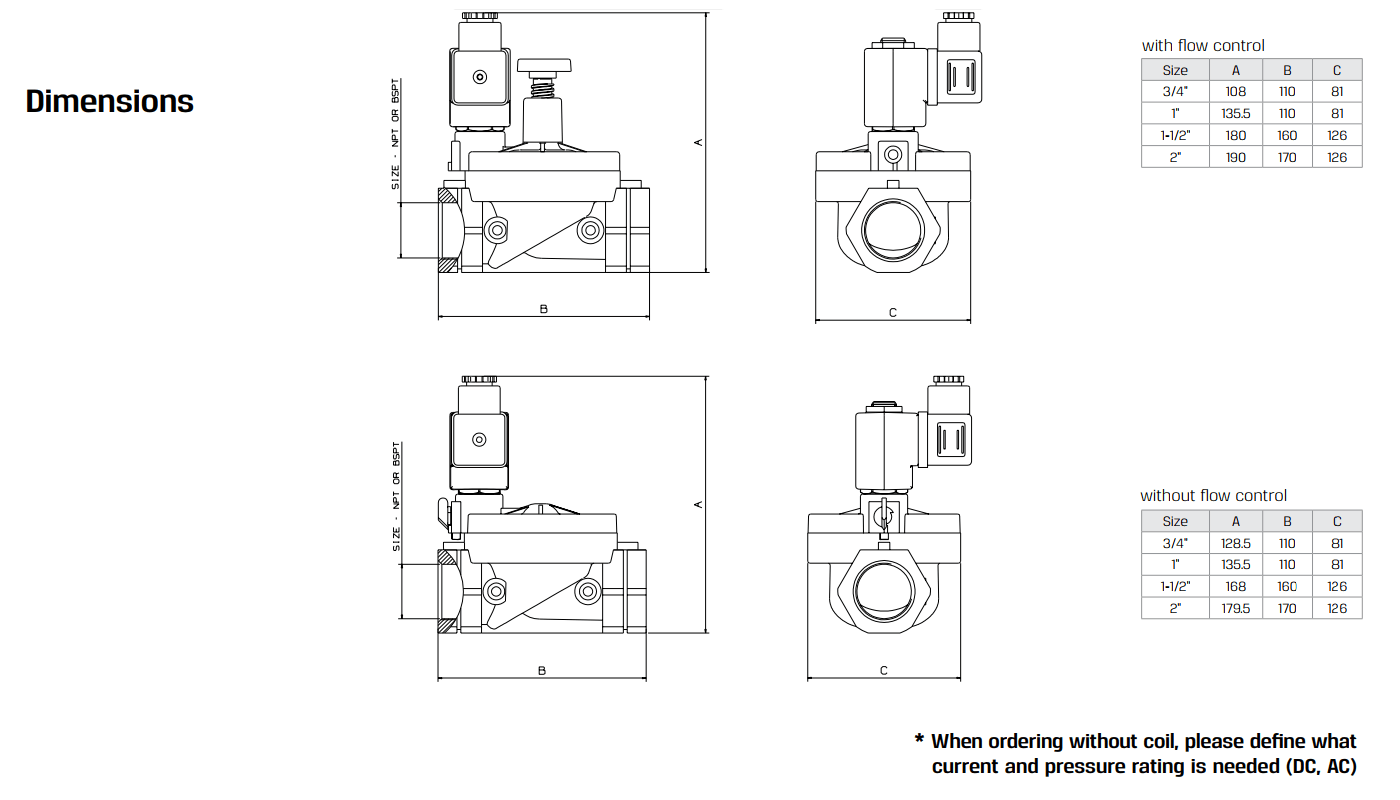 Dimensions

SIZE - NPT OR BSPT

A

B

C

with flow control

| Size | A | B | C |
|---|---|---|---|
| 3/4" | 108 | 110 | 81 |
| 1" | 135.5 | 110 | 81 |
| 1-1/2" | 180 | 160 | 126 |
| 2" | 190 | 170 | 126 |

SIZE - NPT OR BSPT

A

B

C

without flow control

| Size | A | B | C |
|---|---|---|---|
| 3/4" | 128.5 | 110 | 81 |
| 1" | 135.5 | 110 | 81 |
| 1-1/2" | 168 | 160 | 126 |
| 2" | 179.5 | 170 | 126 |

* When ordering without coil, please define what current and pressure rating is needed (DC, AC)