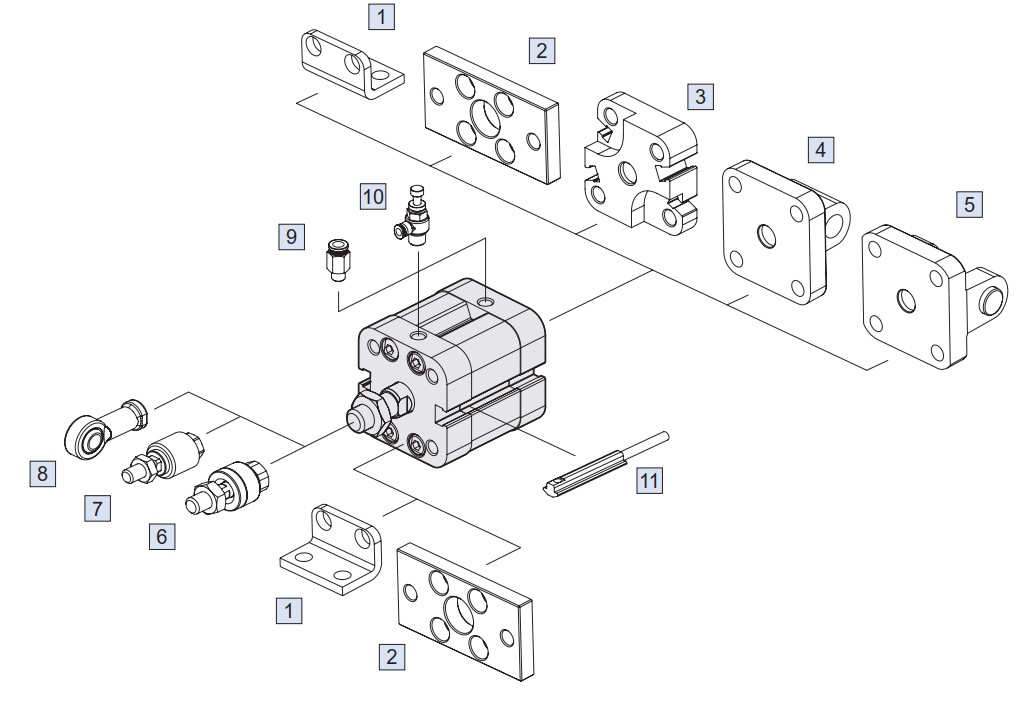 1
2
3
4
5
10
9
8
7
6
11
1
2